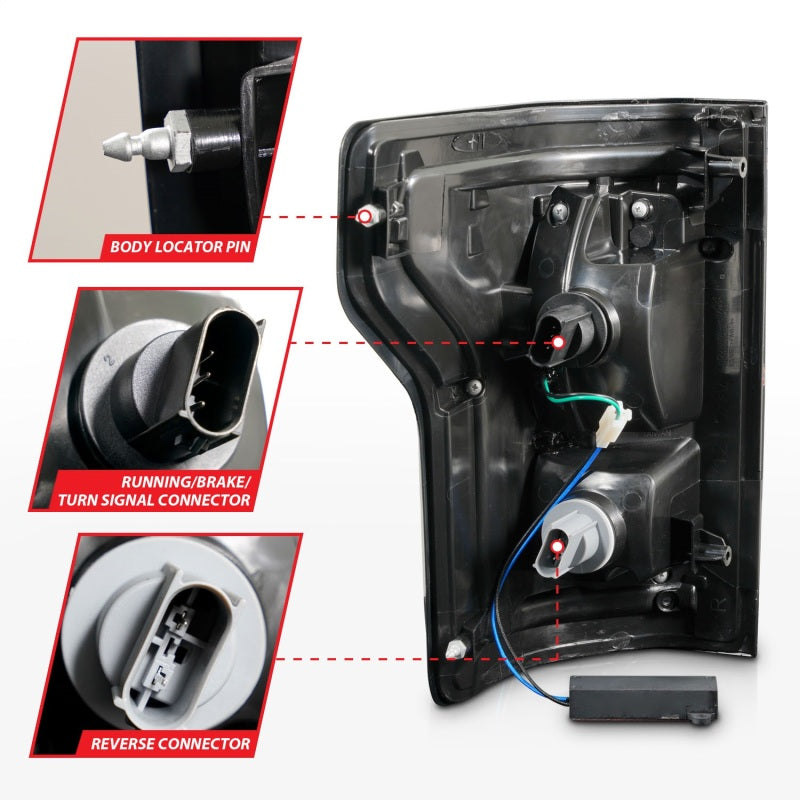 BODY LOCATOR PIN

RUNNING/BRAKE/ TURN SIGNAL CONNECTOR

REVERSE CONNECTOR